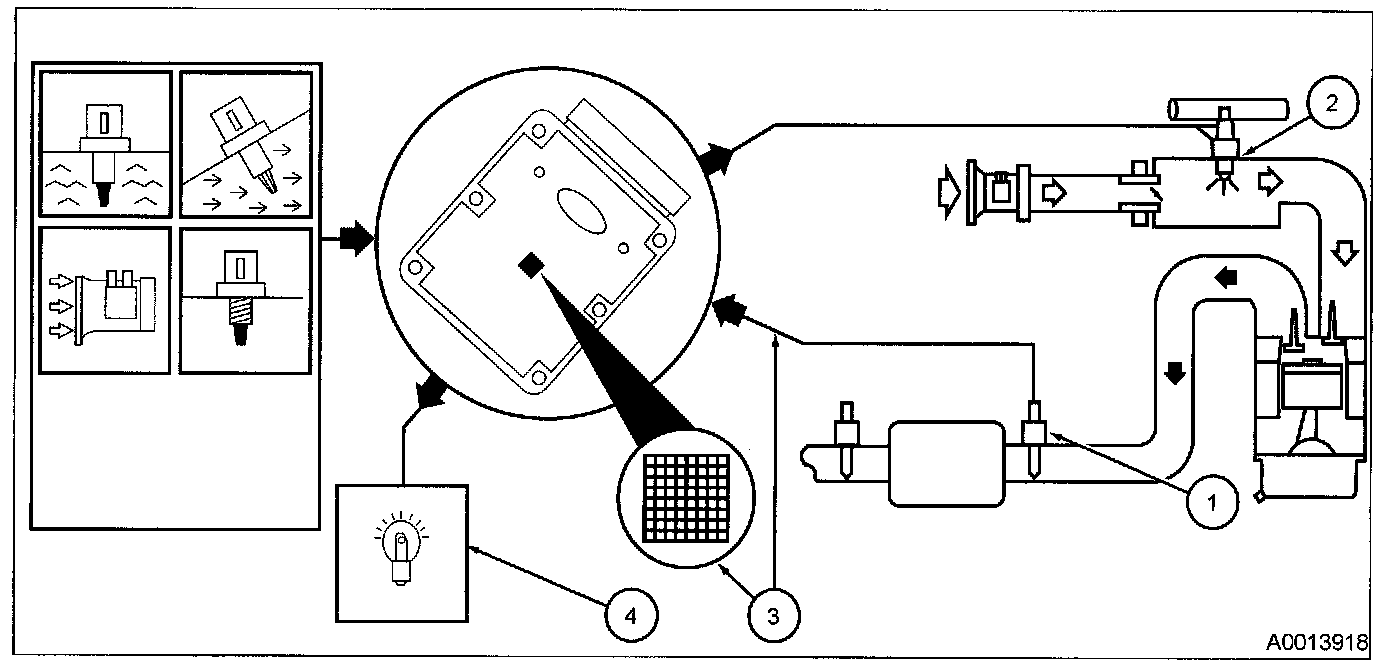 2

1

4

3

A0013918