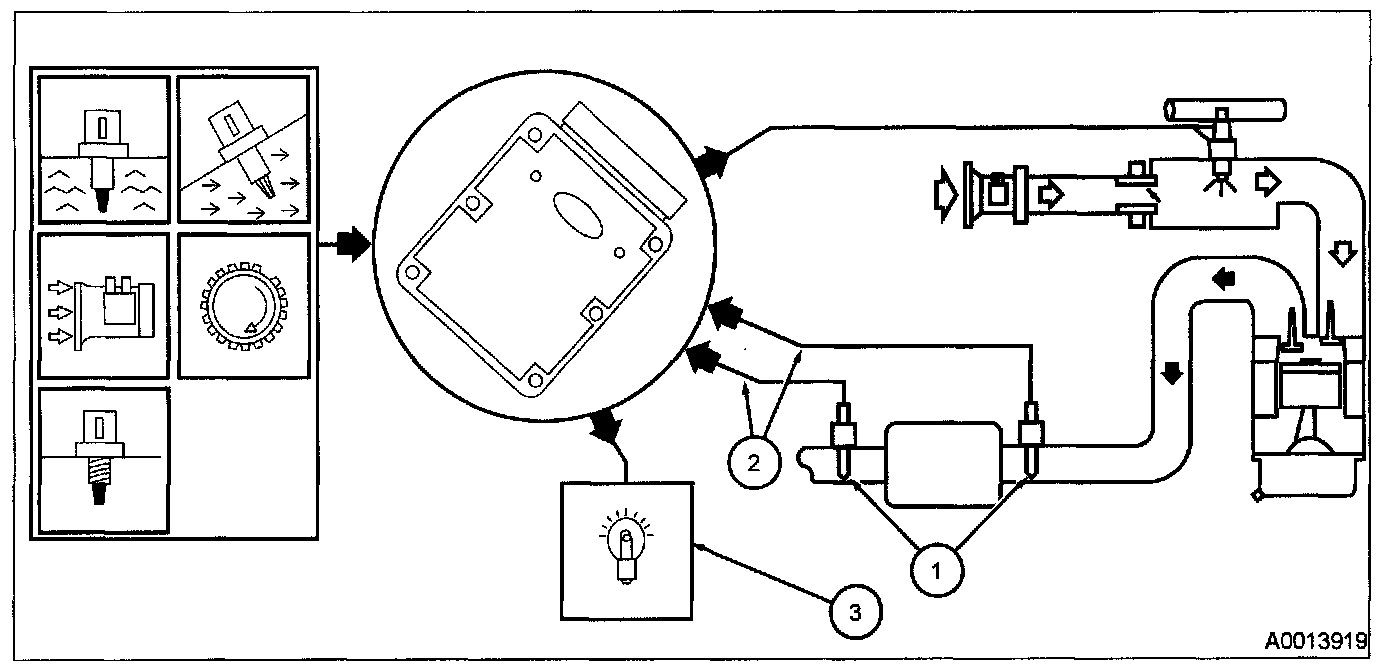 2

1

3

A0013919