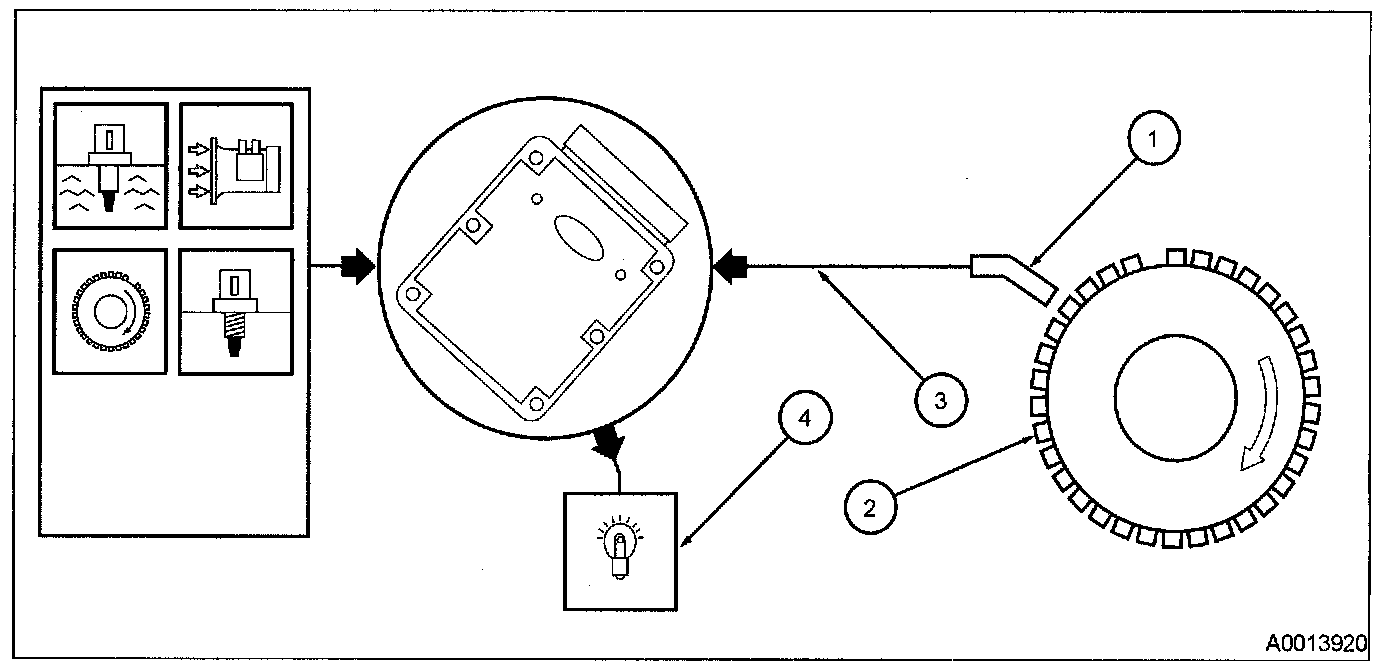 1
3
4
2
A0013920