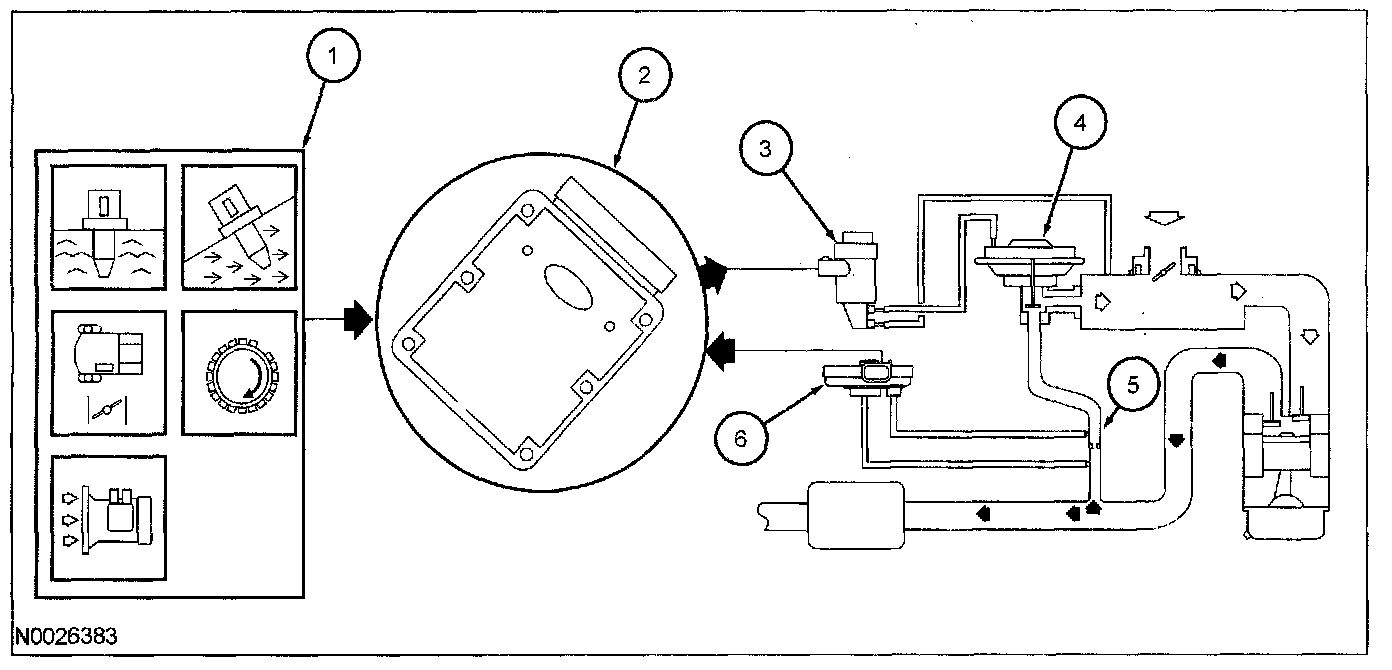 1
2
3
4
5
6
N0026383