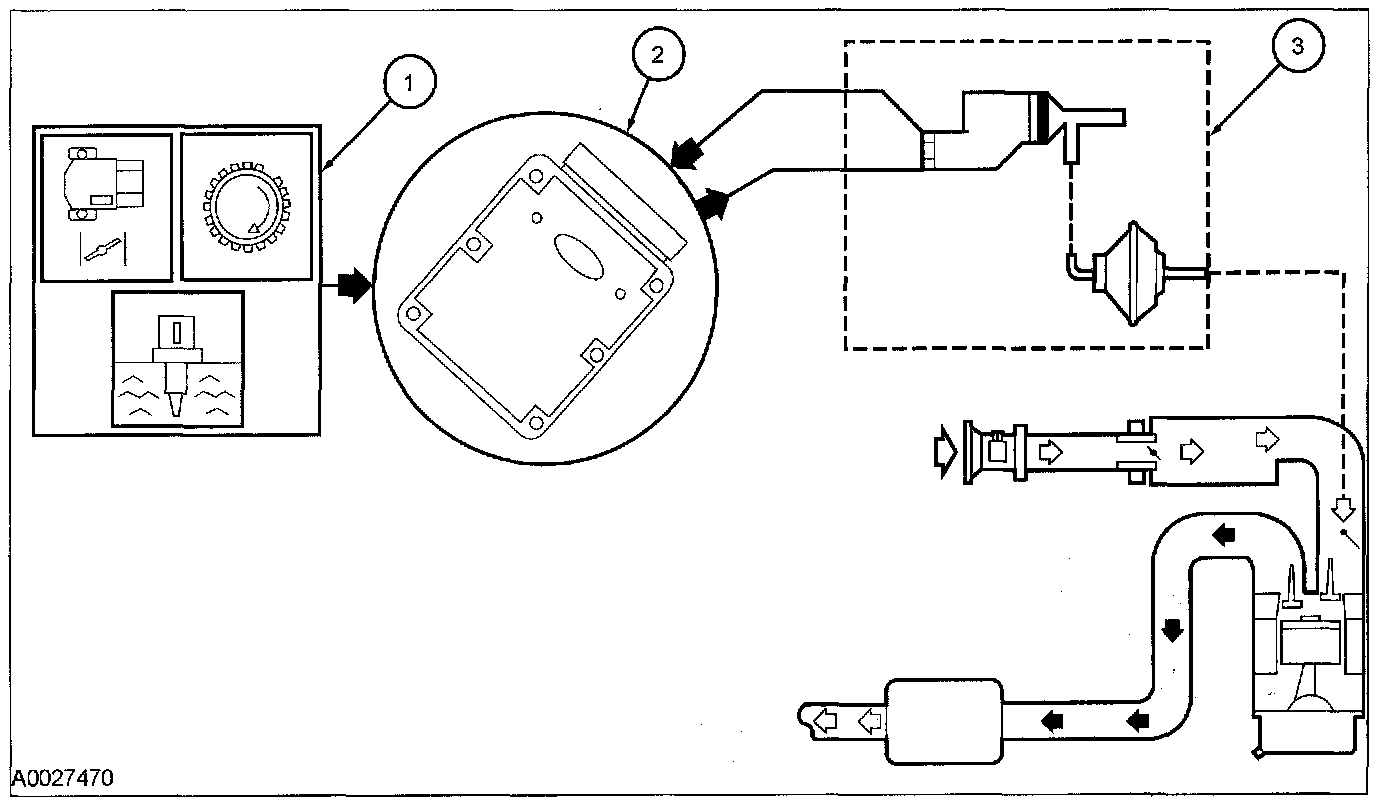 1
2
3
A0027470