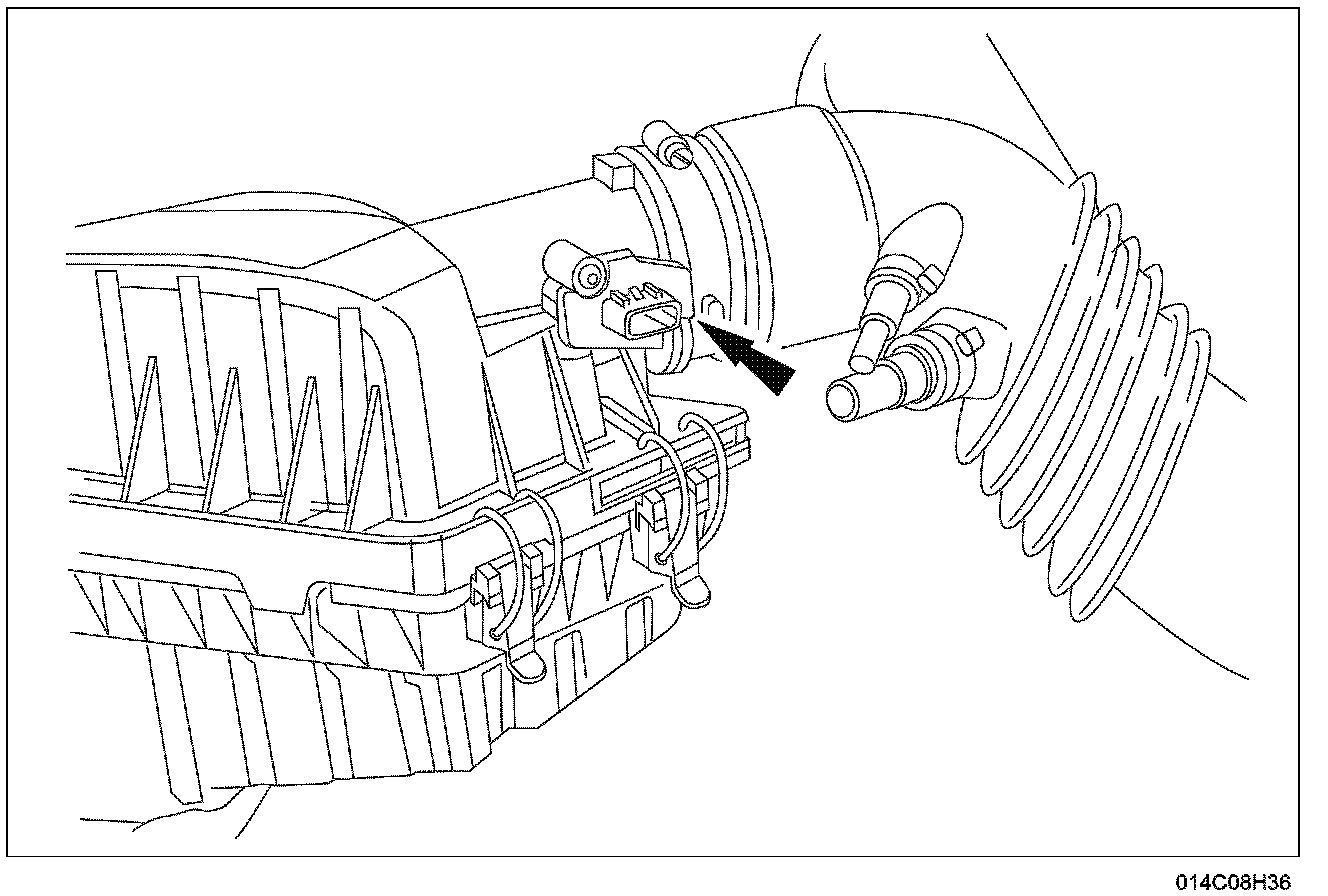 014C08H36