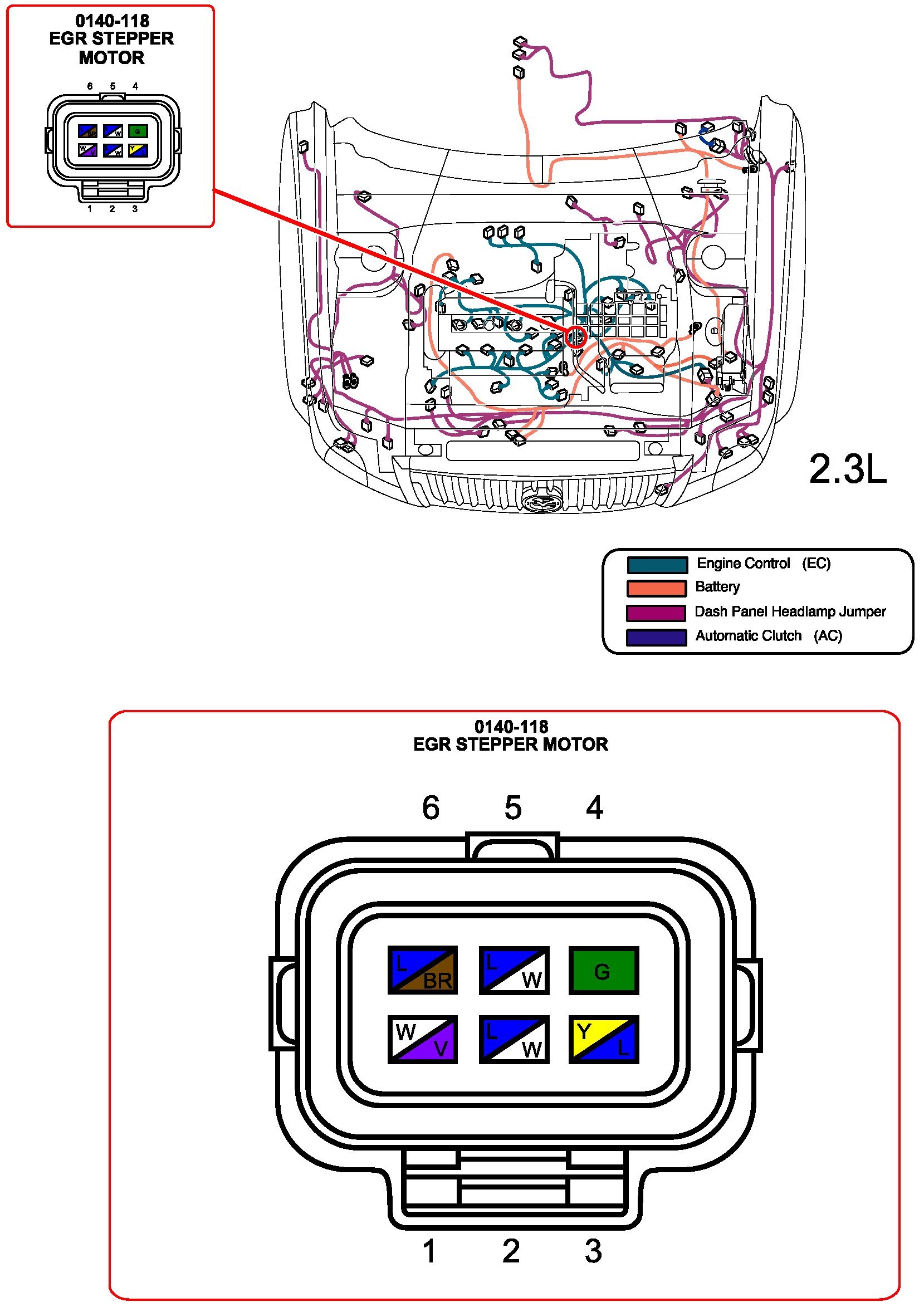 0140-118
EGR STEPPER MOTOR

6 5 4

L BR L W G
W V L W Y L

1 2 3

2.3L

Engine Control (EC)
Battery
Dash Panel Headlamp Jumper
Automatic Clutch (AC)

0140-118
EGR STEPPER MOTOR

6 5 4

L BR
L W
G
W V
L W
Y L

1 2 3