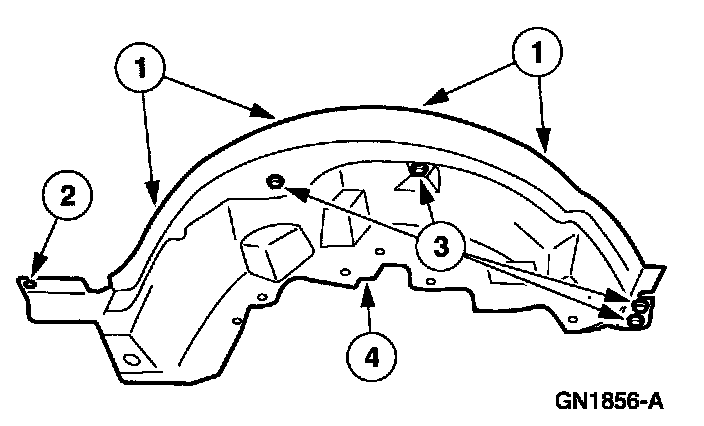 1
1
2
3
4
GN1856-A