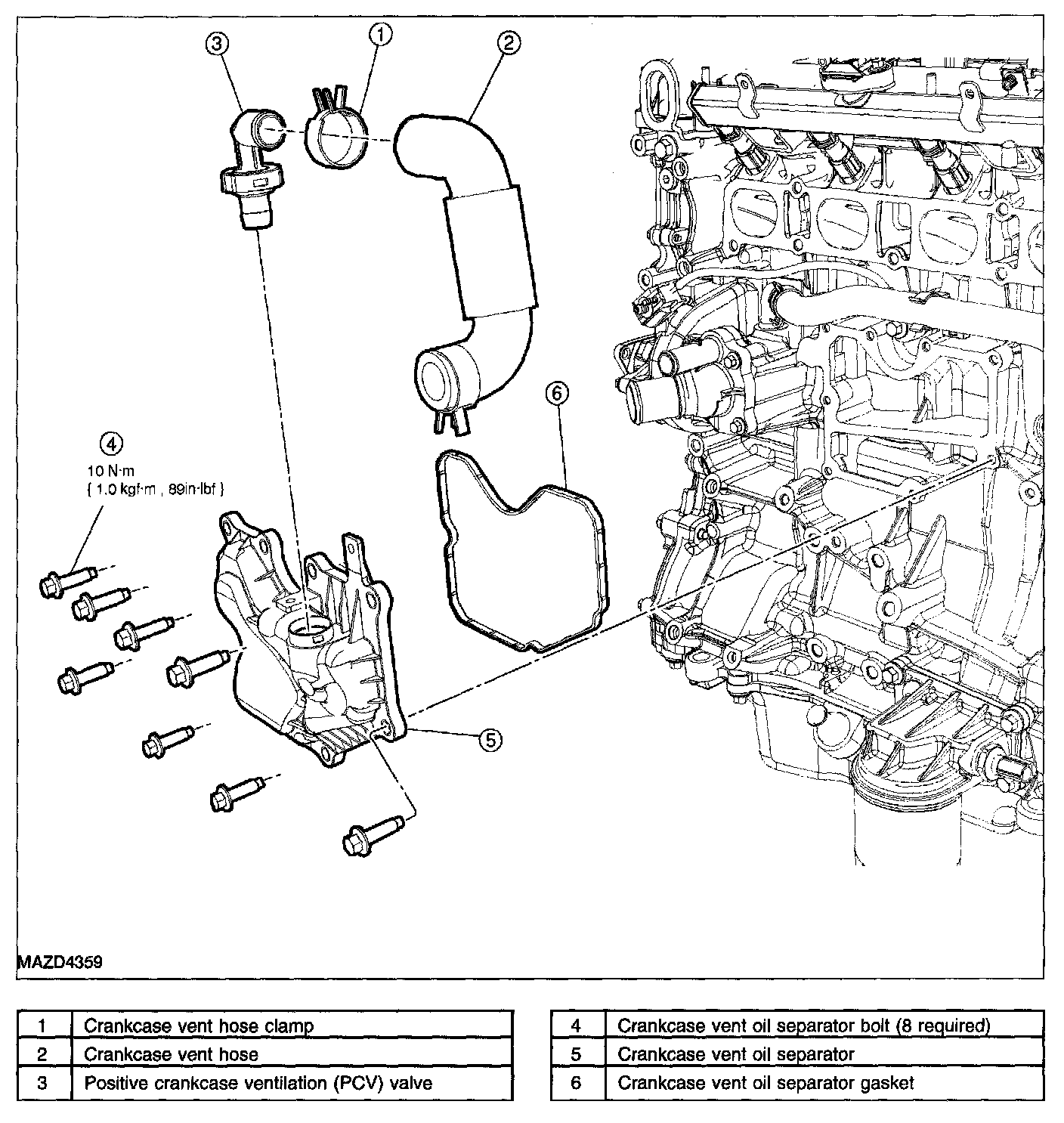 3
1
2
6
4
10 N·m
{ 1.0 kgf·m , 89in·lbf }
5
MAZD4359

| 1 | Crankcase vent hose clamp |
|---|---|
| 2 | Crankcase vent hose |
| 3 | Positive crankcase ventilation (PCV) valve |

| 4 | Crankcase vent oil separator bolt (8 required) |
|---|---|
| 5 | Crankcase vent oil separator |
| 6 | Crankcase vent oil separator gasket |