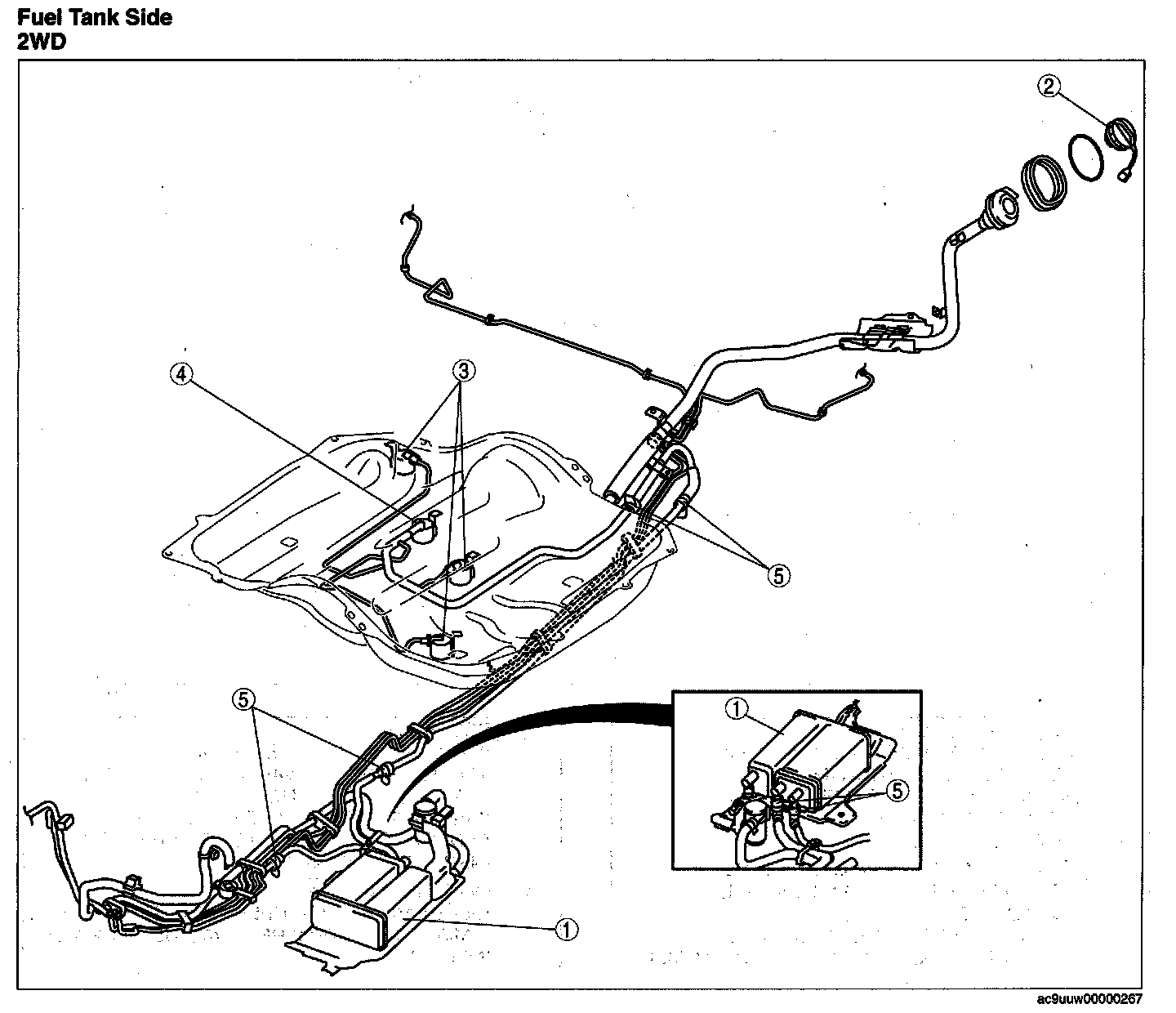 Fuel Tank Side
2WD

2

4

3

5

5

1

5

1

ac9uuw00000267