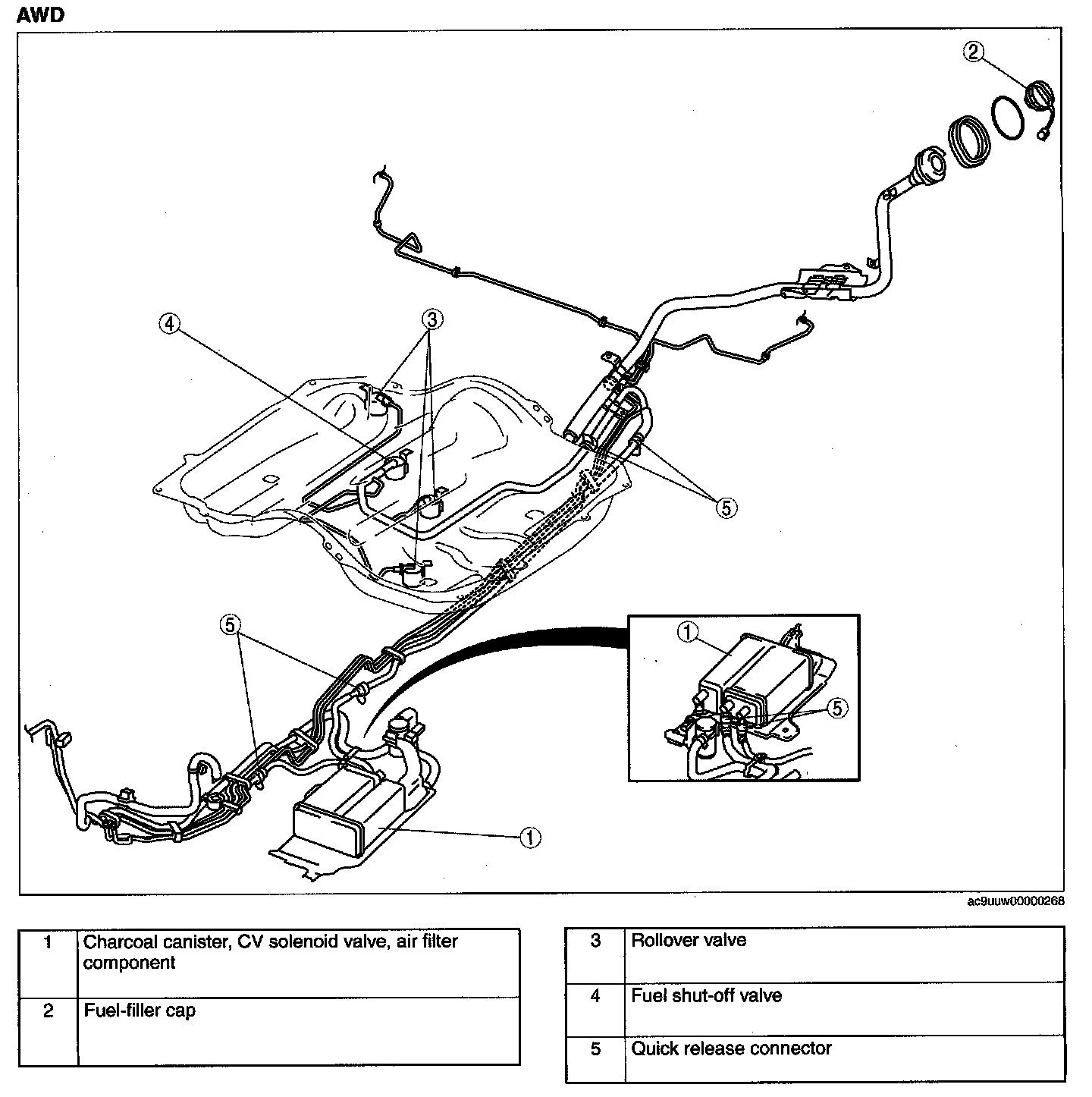 AWD

2
4
3
5
5
1
5
1

ac9uuw00000268

| 1 | Charcoal canister, CV solenoid valve, air filter component |
|---|---|
| 2 | Fuel-filler cap |

| 3 | Rollover valve |
|---|---|
| 4 | Fuel shut-off valve |
| 5 | Quick release connector |