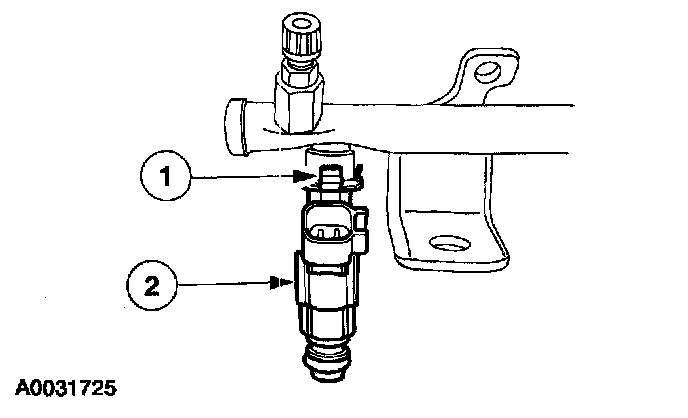 1

2

A0031725