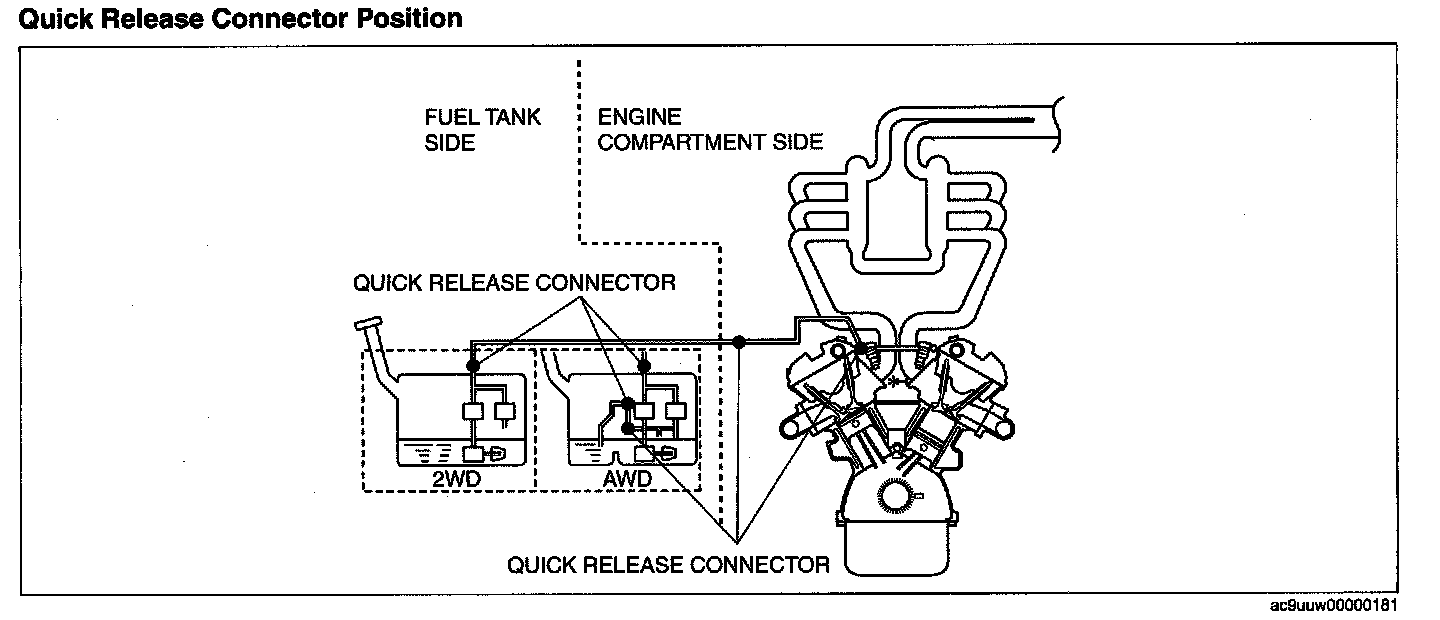 Quick Release Connector Position

FUEL TANK SIDE

ENGINE COMPARTMENT SIDE

QUICK RELEASE CONNECTOR

2WD

AWD

QUICK RELEASE CONNECTOR

ac9uuw00000181