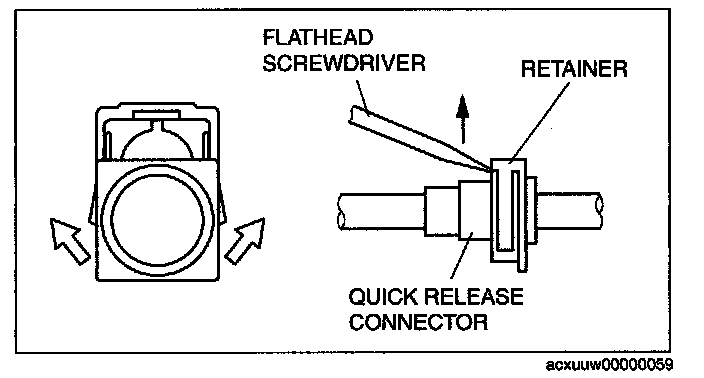 FLATHEAD SCREWDRIVER

RETAINER

QUICK RELEASE CONNECTOR

acxuuw00000059