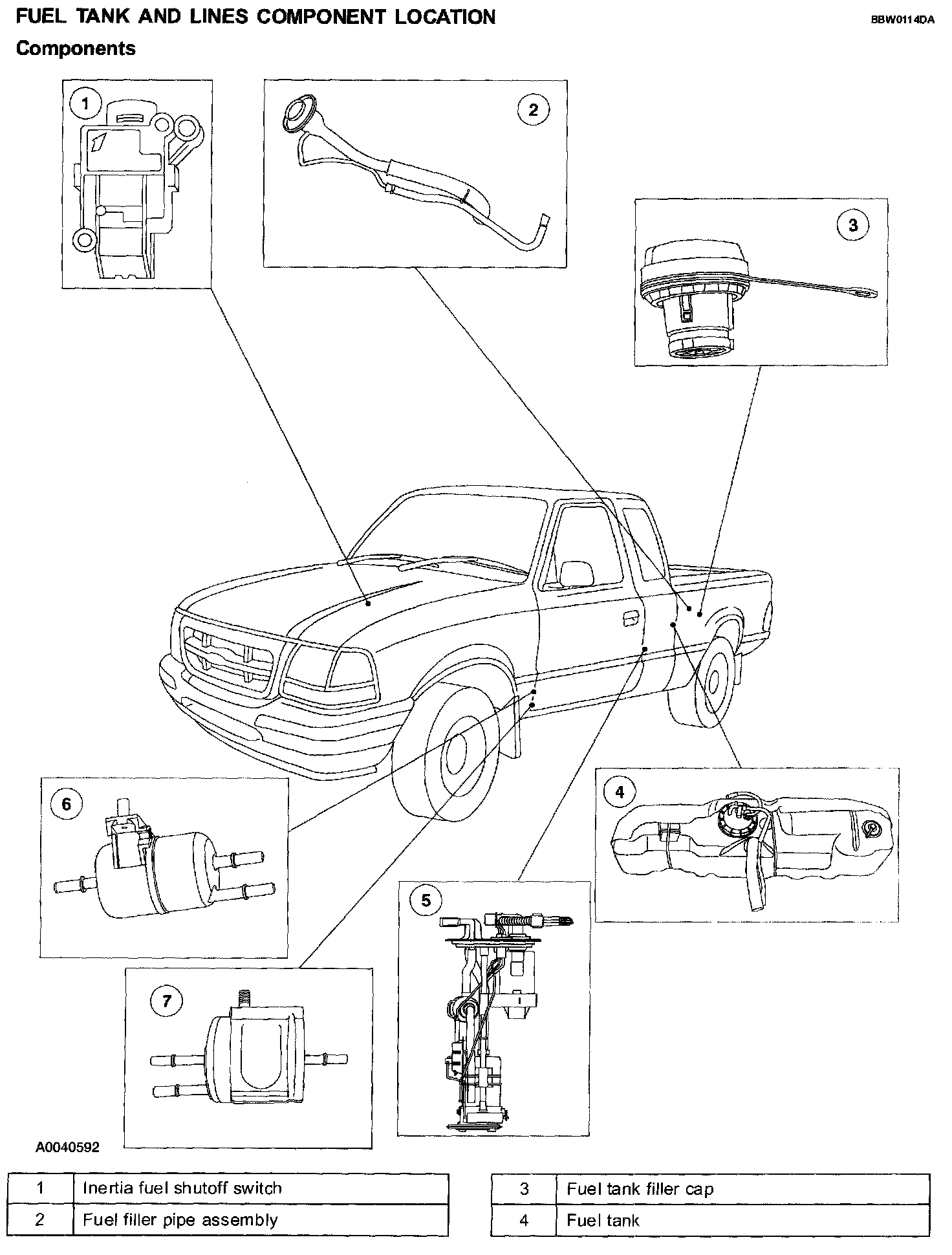 FUEL TANK AND LINES COMPONENT LOCATION

BBW0114DA

Components

1

2

3

4

5

6

7

A0040592

| 1 | Inertia fuel shutoff switch |
|---|---|
| 2 | Fuel filler pipe assembly |

| 3 | Fuel tank filler cap |
|---|---|
| 4 | Fuel tank |