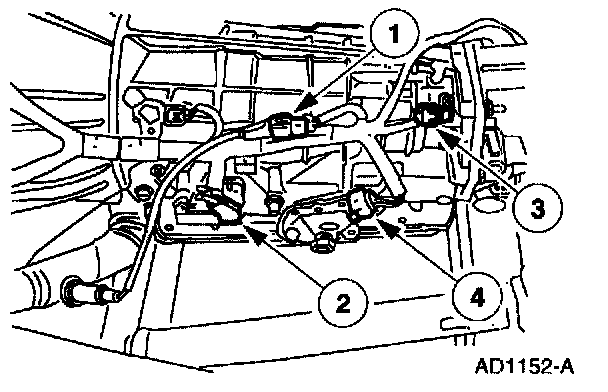 1
3
2
4
AD1152-A