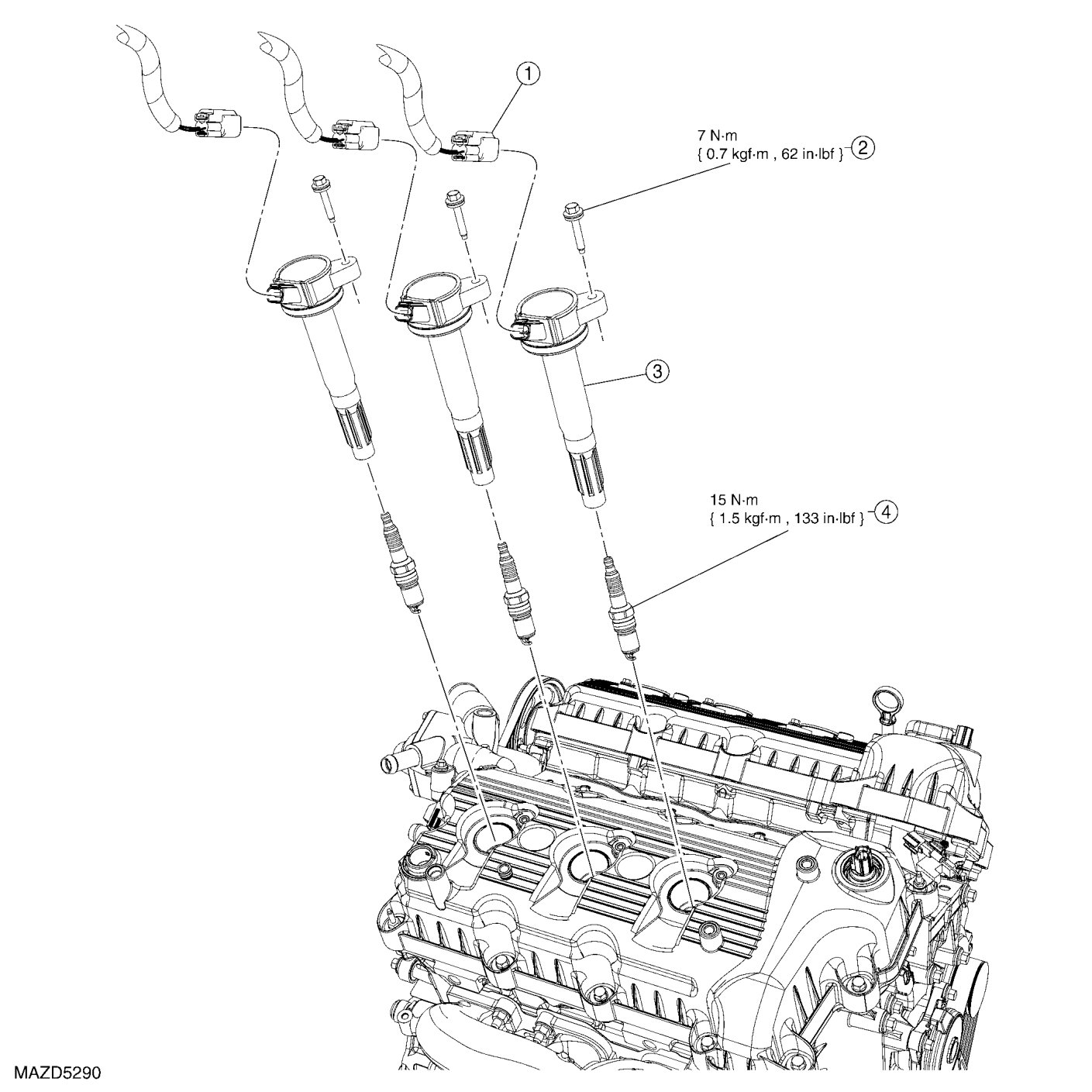 1

7 N·m
{ 0.7 kgf·m , 62 in·lbf } 2

3

15 N·m
{ 1.5 kgf·m , 133 in·lbf } 4

MAZD5290