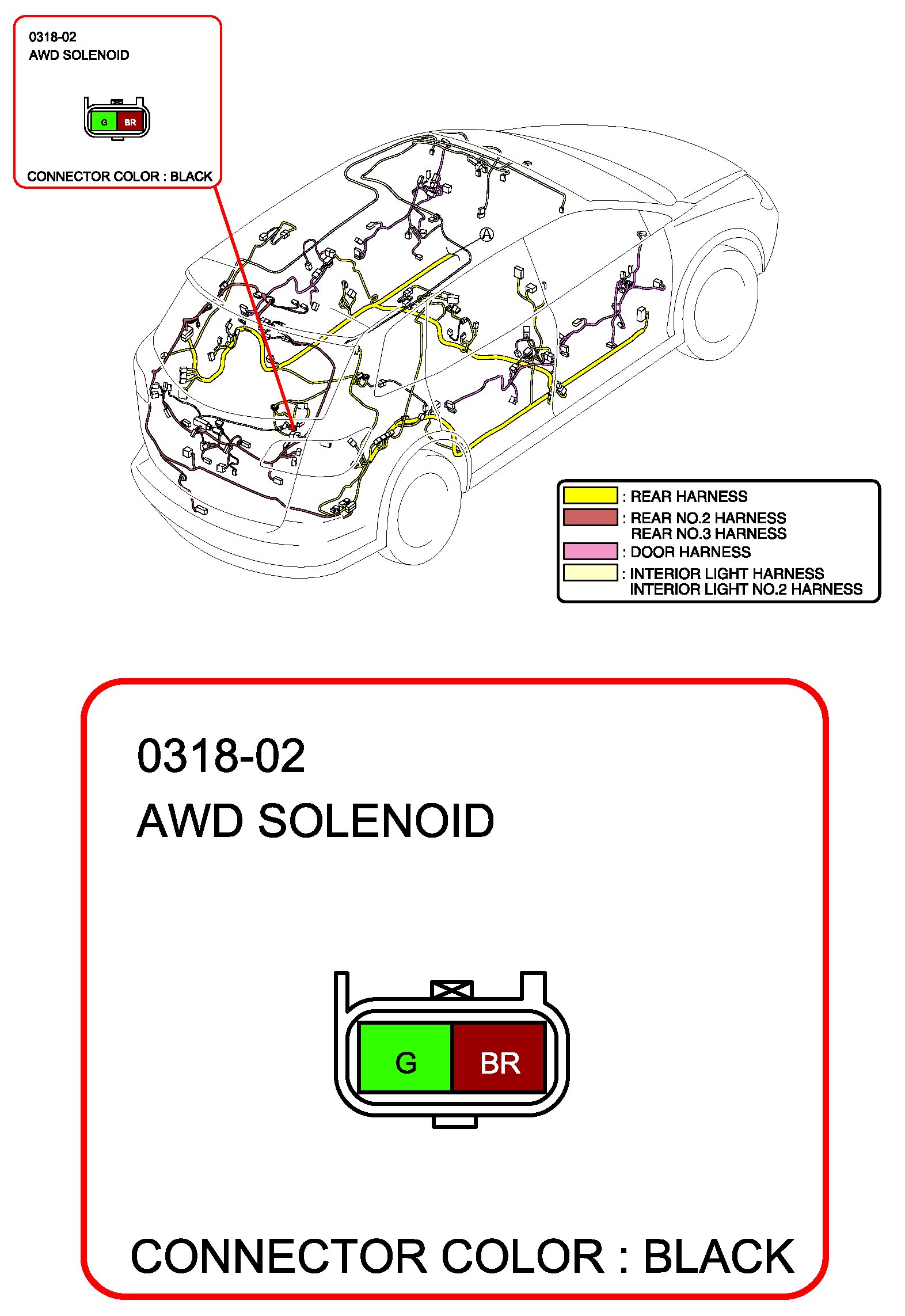 0318-02
AWD SOLENOID

G BR

CONNECTOR COLOR : BLACK

A

: REAR HARNESS
: REAR NO.2 HARNESS
REAR NO.3 HARNESS
: DOOR HARNESS
: INTERIOR LIGHT HARNESS
INTERIOR LIGHT NO.2 HARNESS

0318-02
AWD SOLENOID

G BR

CONNECTOR COLOR : BLACK