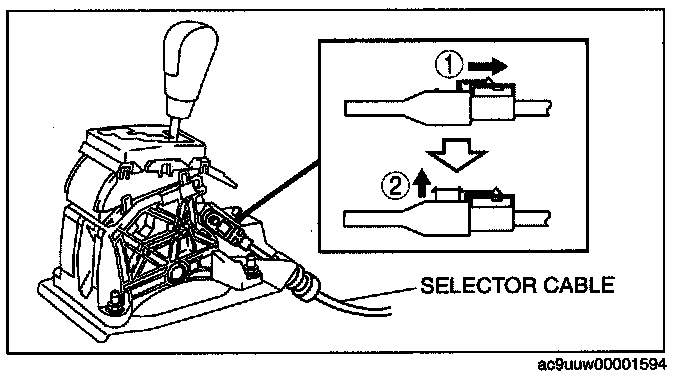 ①

②

SELECTOR CABLE

ac9uuw00001594