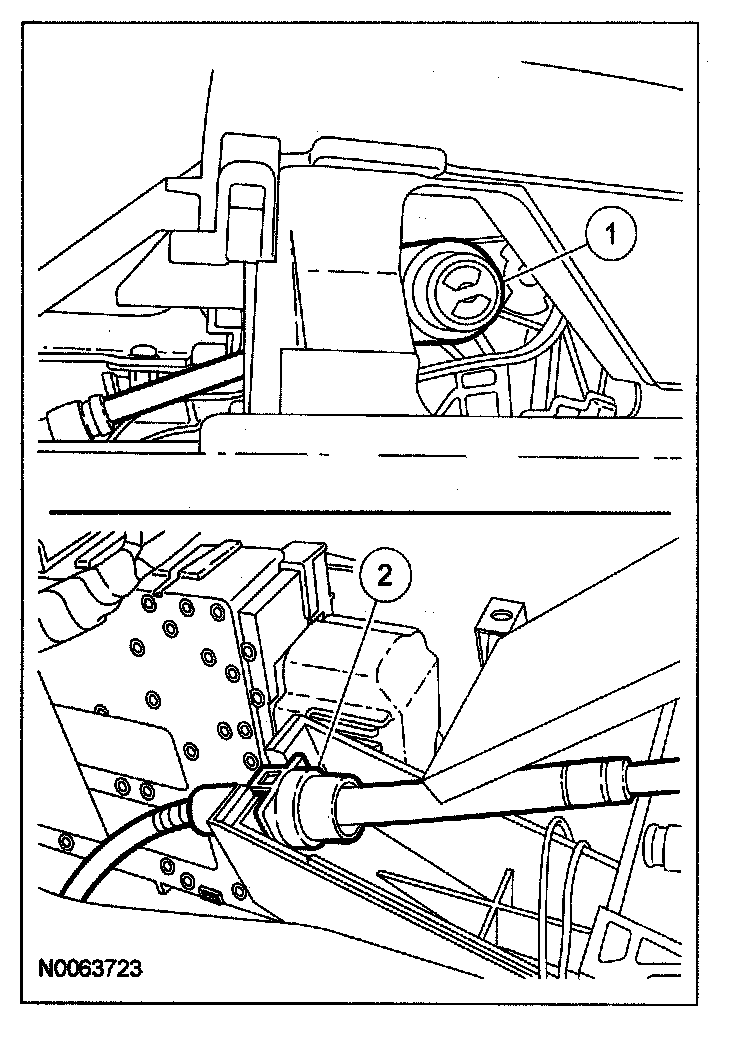 1

2

N0063723