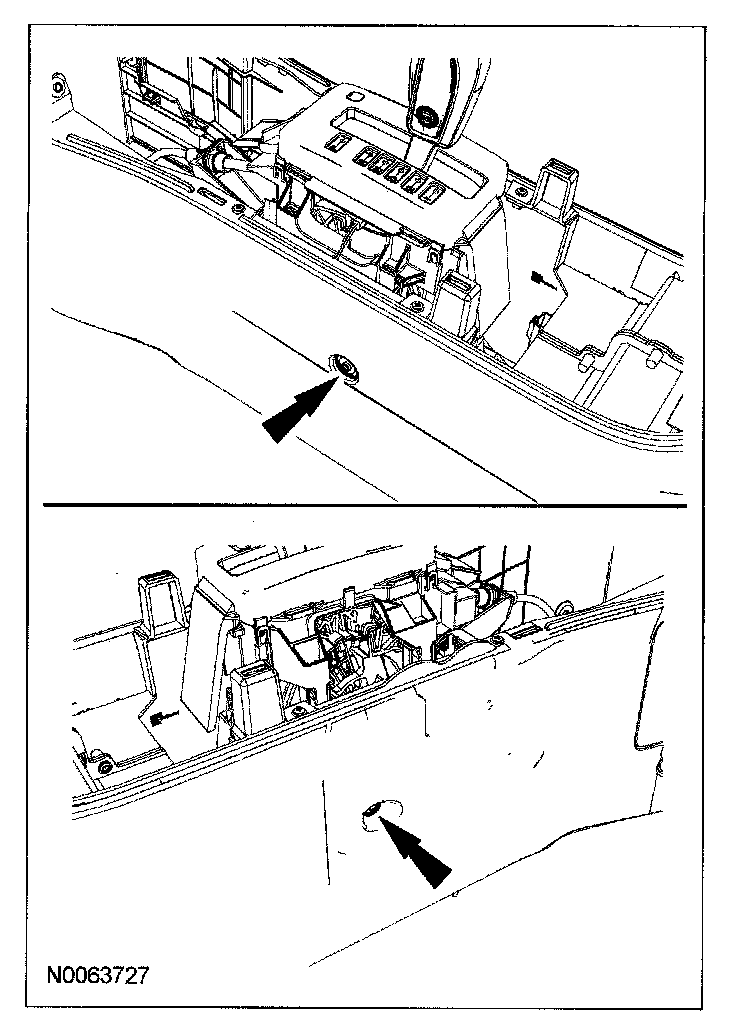 N0063727