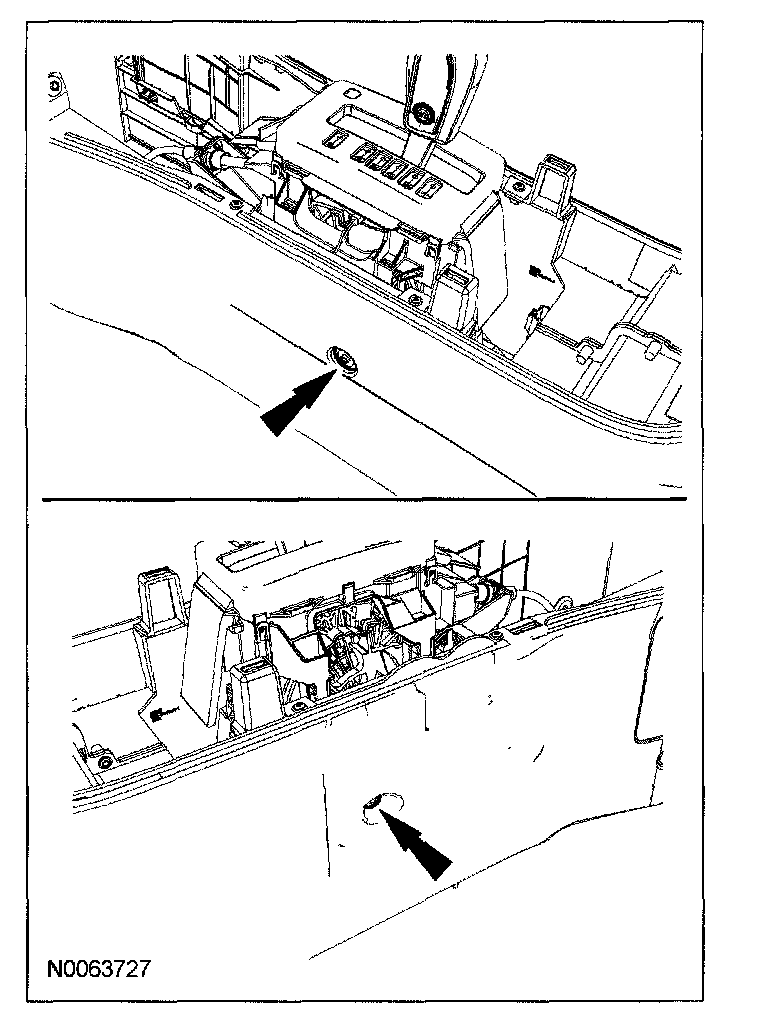 N0063727