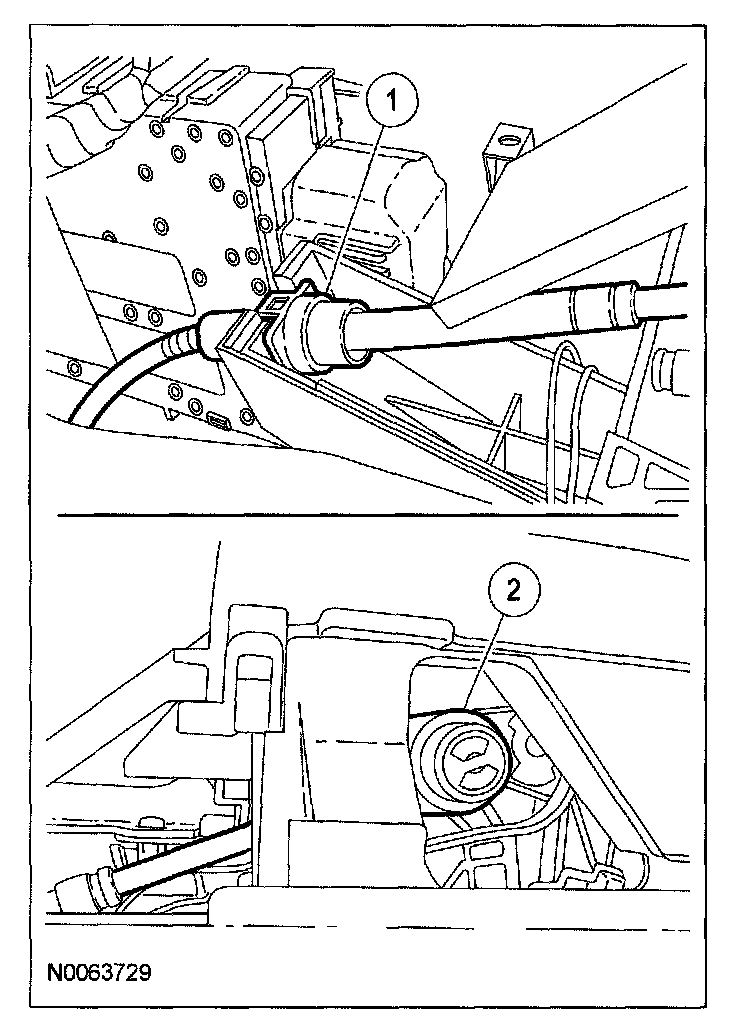 1

2

N0063729