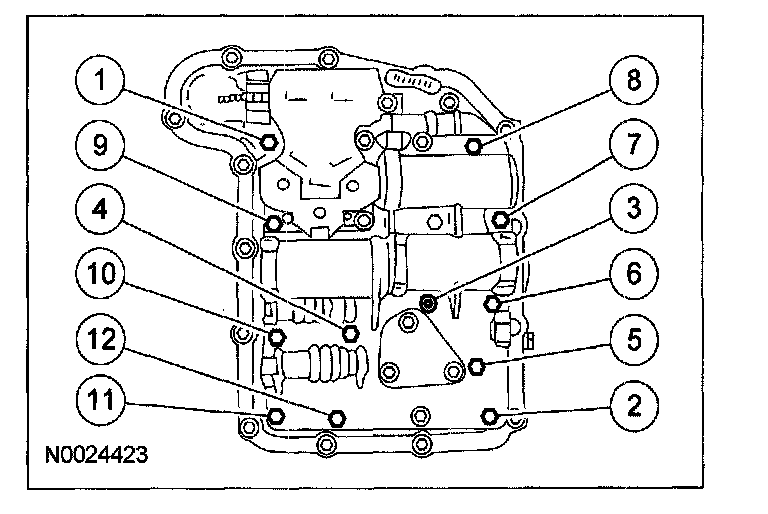 1
9
4
10
12
11
8
7
3
6
5
2
N0024423