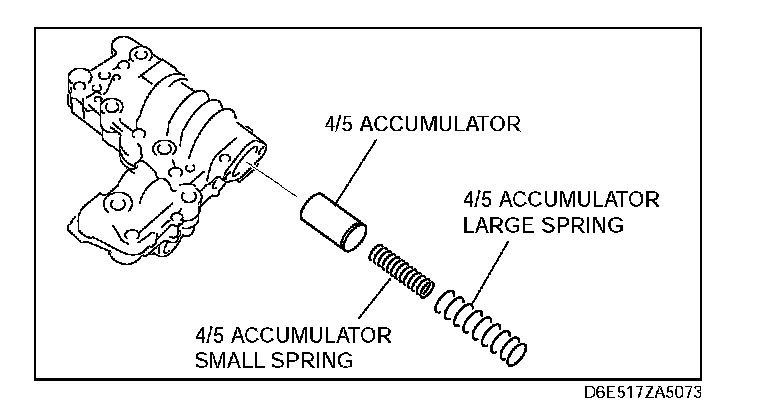 4/5 ACCUMULATOR

4/5 ACCUMULATOR
LARGE SPRING

4/5 ACCUMULATOR
SMALL SPRING

D6E517ZA5073