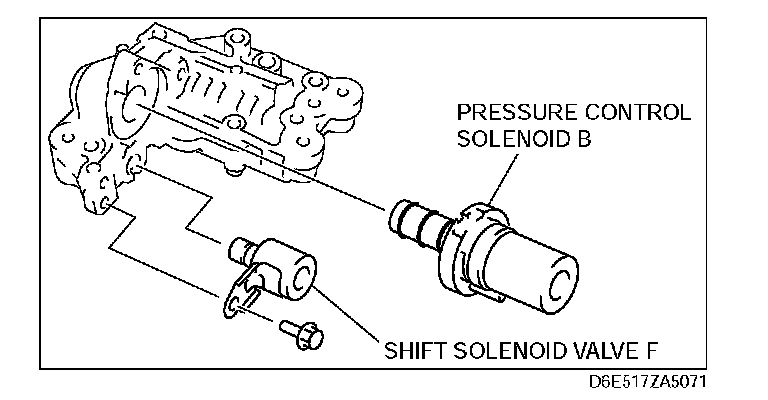 PRESSURE CONTROL SOLENOID B

SHIFT SOLENOID VALVE F

D6E517ZA5071