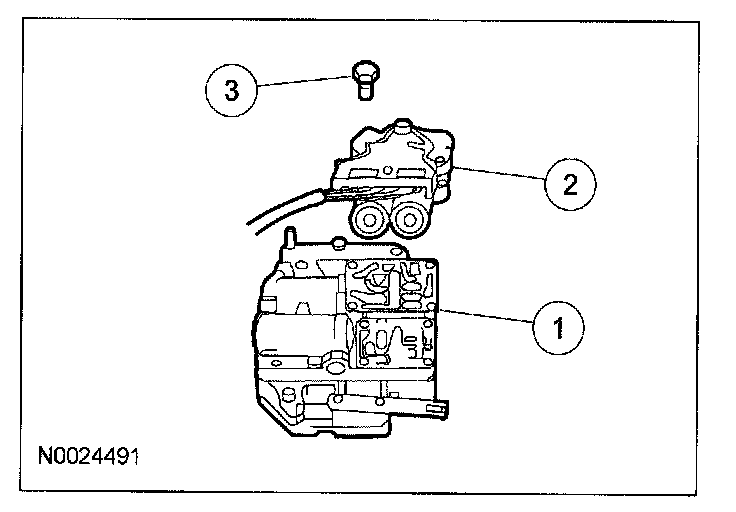 3

2

1

N0024491