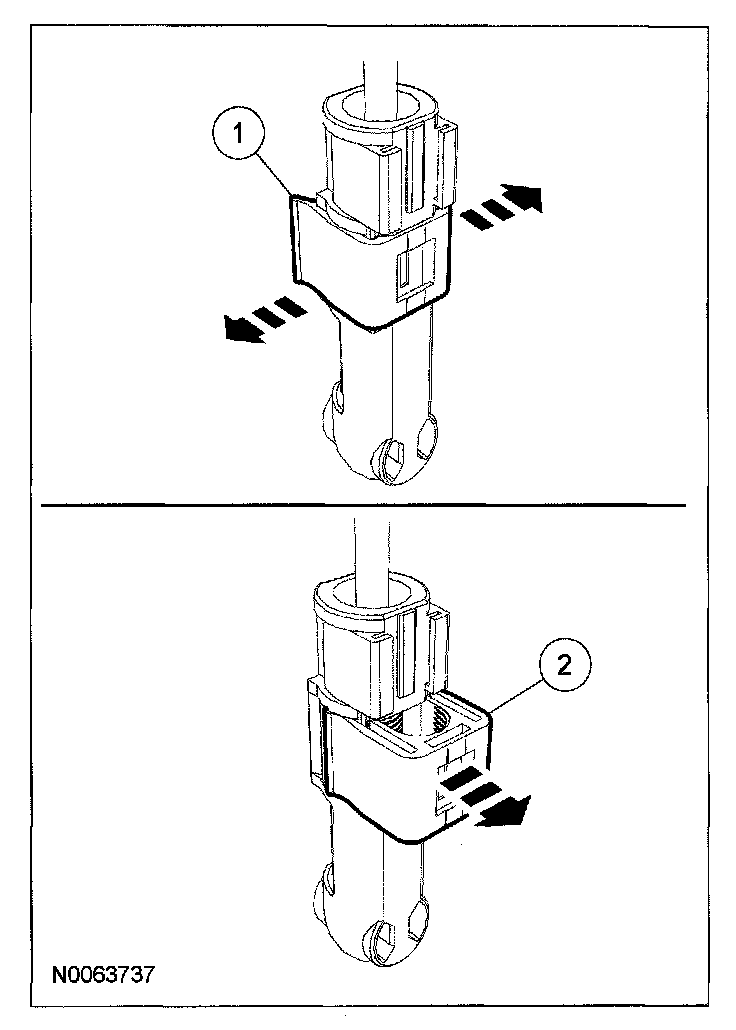 1

2

N0063737