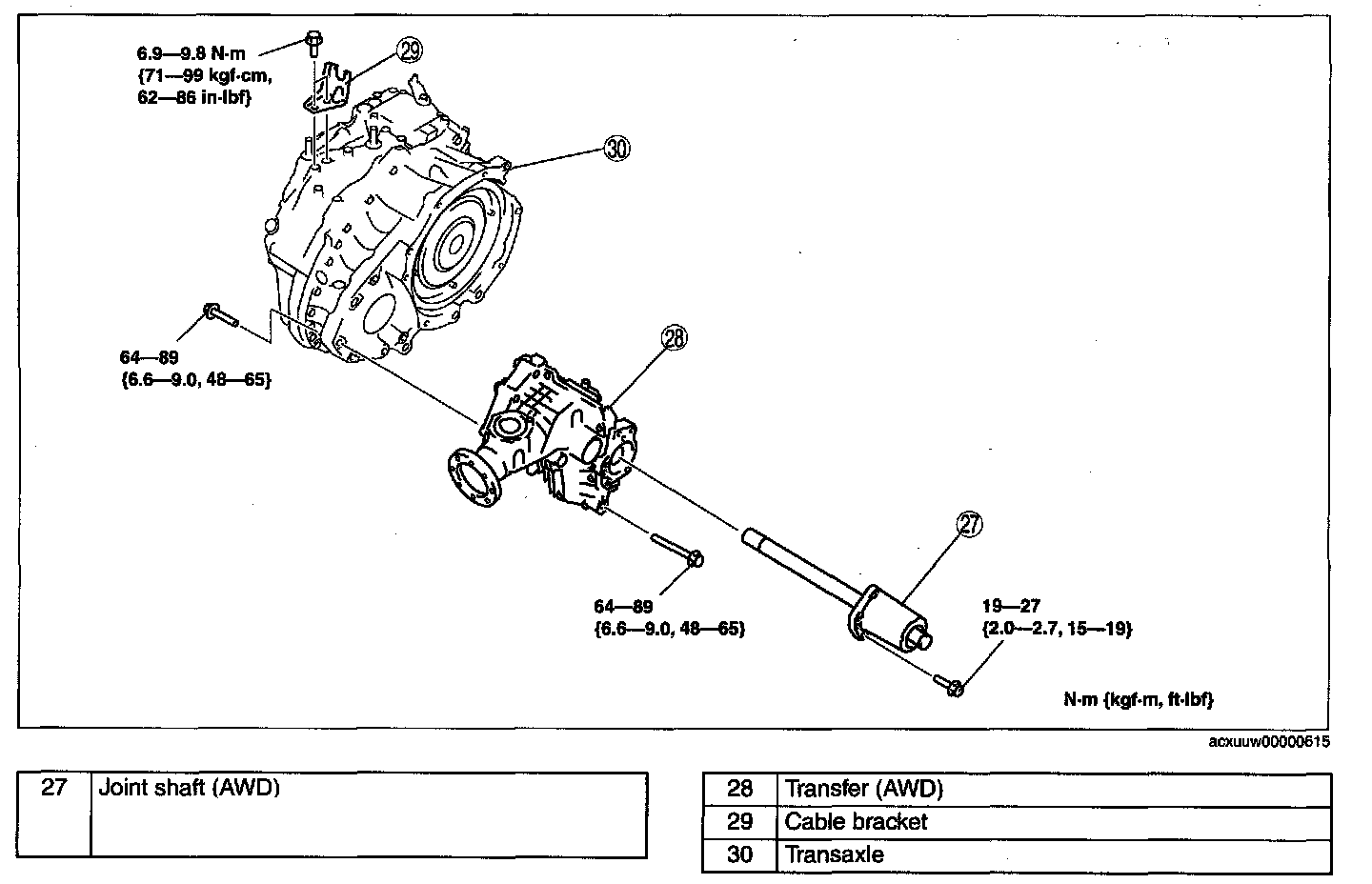 6.9—9.8 N·m {71—99 kgf·cm, 62—86 in·lbf}

29

30

64—89 {6.6—9.0, 48—65}

28

27

64—89 {6.6—9.0, 48—65}

19—27 {2.0—2.7, 15—19}

N·m {kgf·m, ft·lbf}

acxuuw00000615

| 27 | Joint shaft (AWD) |
|---|---|

| 28 | Transfer (AWD) |
|---|---|
| 29 | Cable bracket |
| 30 | Transaxle |