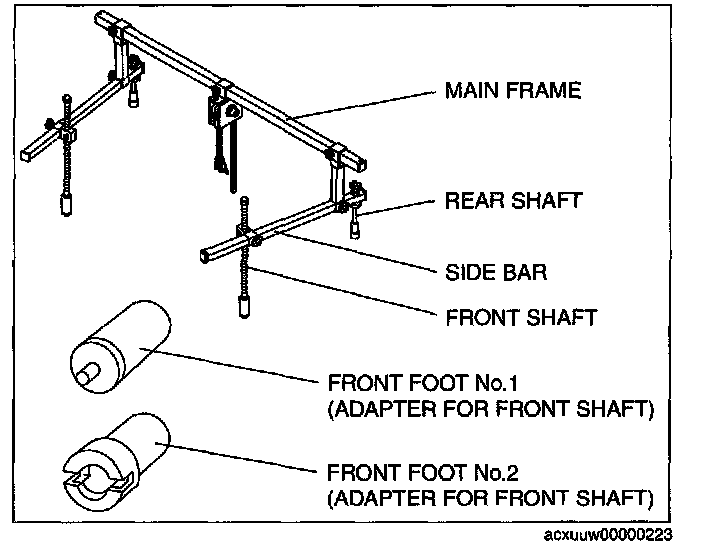 MAIN FRAME

REAR SHAFT

SIDE BAR

FRONT SHAFT

FRONT FOOT No.1
(ADAPTER FOR FRONT SHAFT)

FRONT FOOT No.2
(ADAPTER FOR FRONT SHAFT)

acxuuw00000223