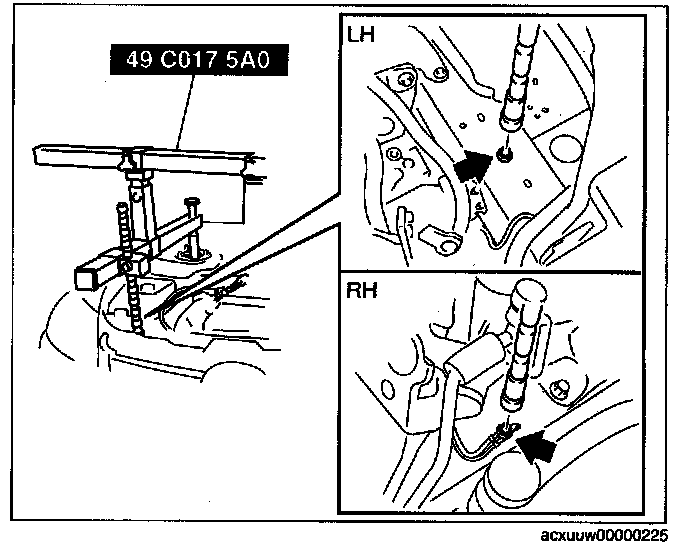 49 C017 5A0

LH

RH

acxuuw00000225