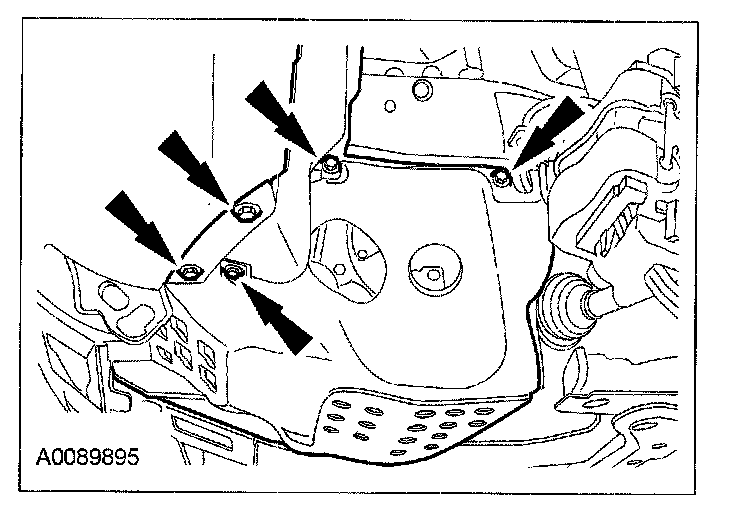 A0089895