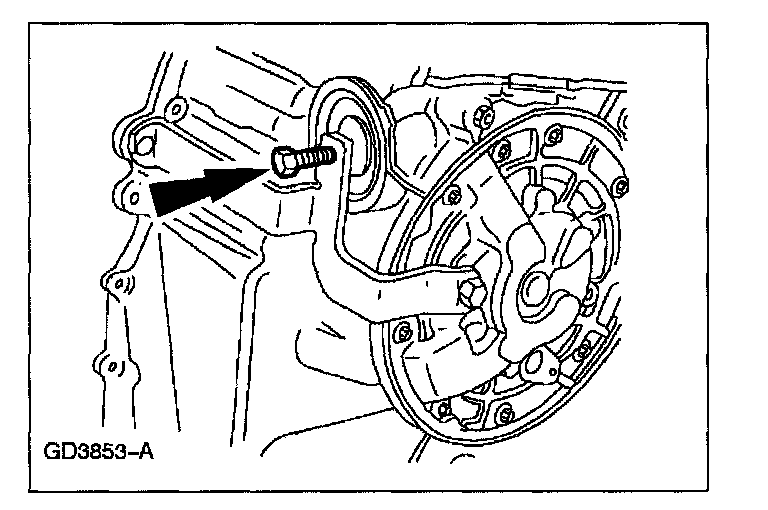 GD3853–A