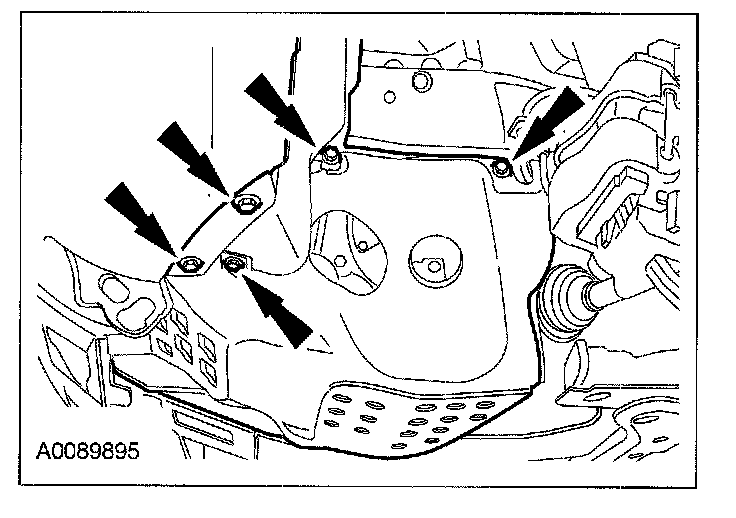 A0089895