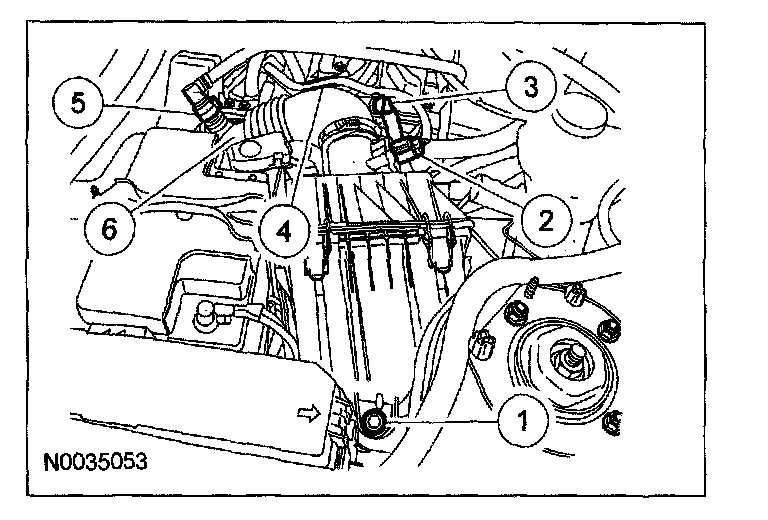 5
3
6
4
2
1
N0035053