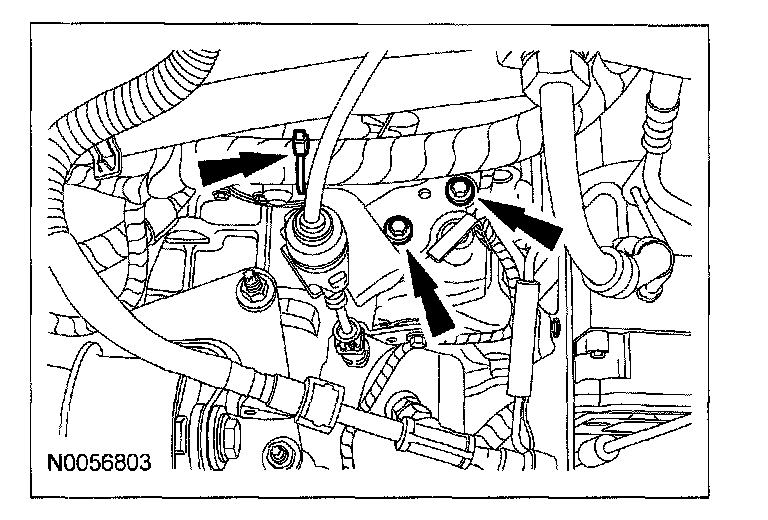 N0056803