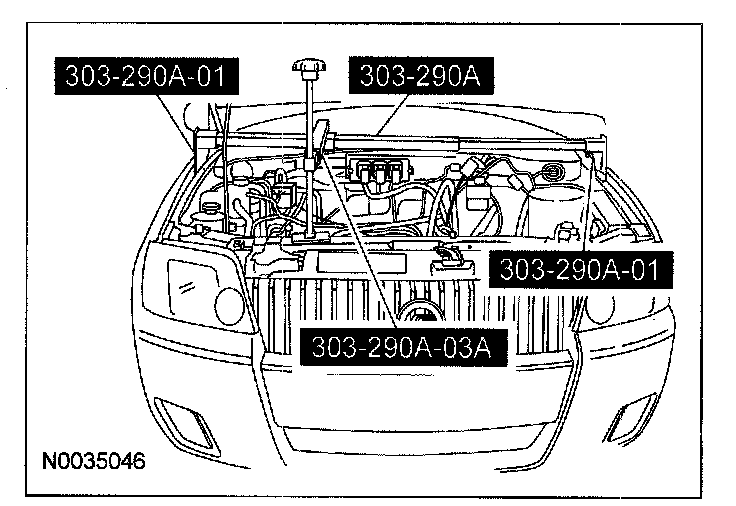 303-290A-01
303-290A
303-290A-01
303-290A-03A
N0035046