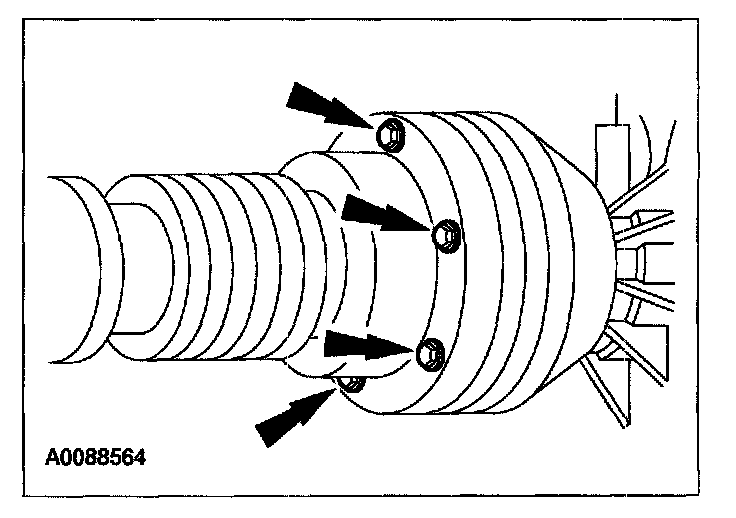 A0088564