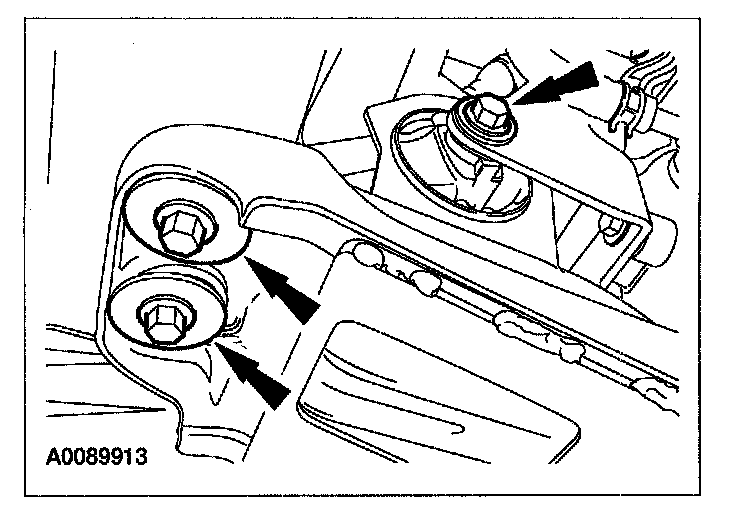 A0089913