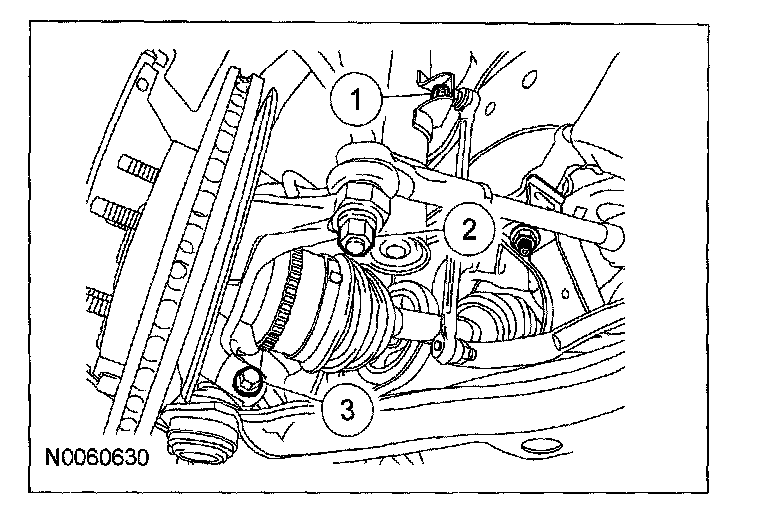 1
2
3
N0060630