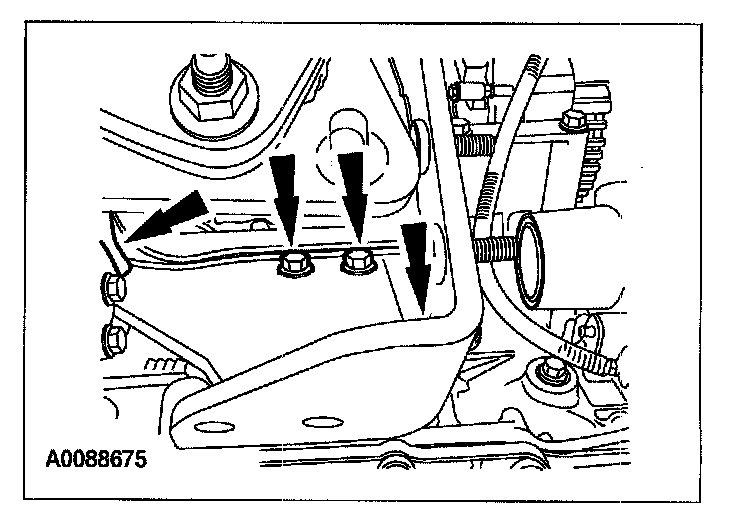 A0088675