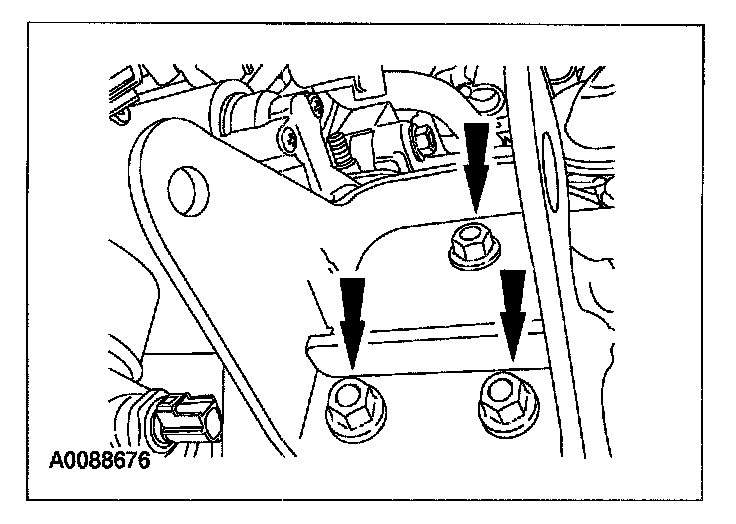 A0088676