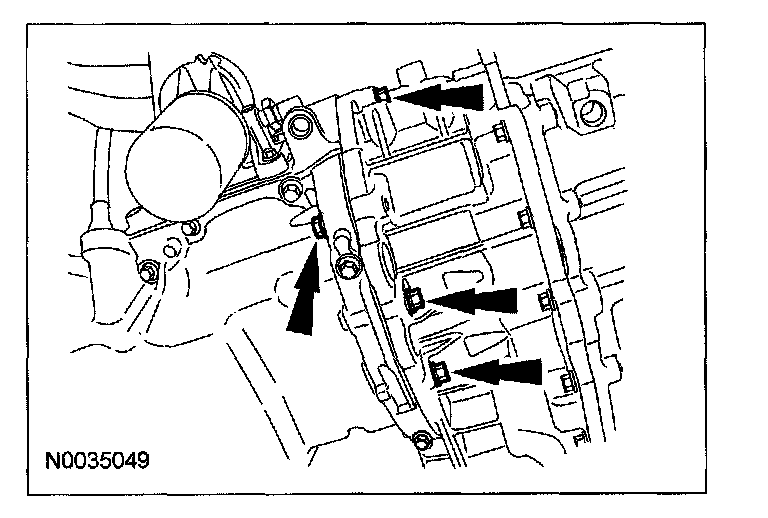 N0035049