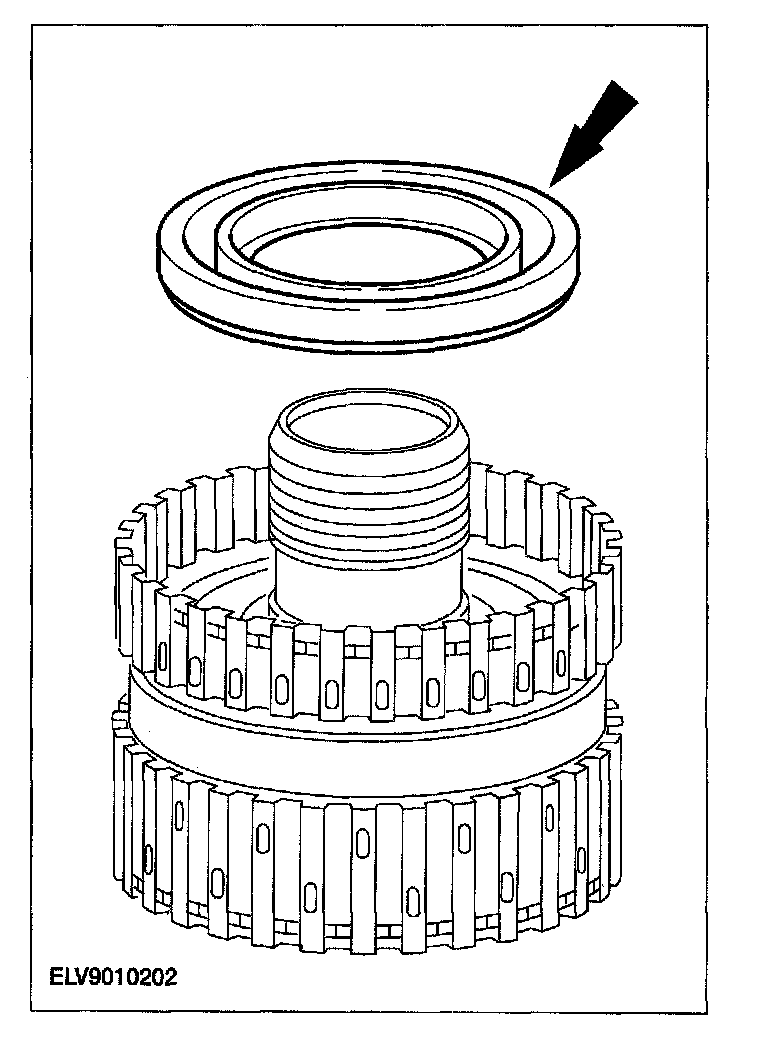 ELV9010202