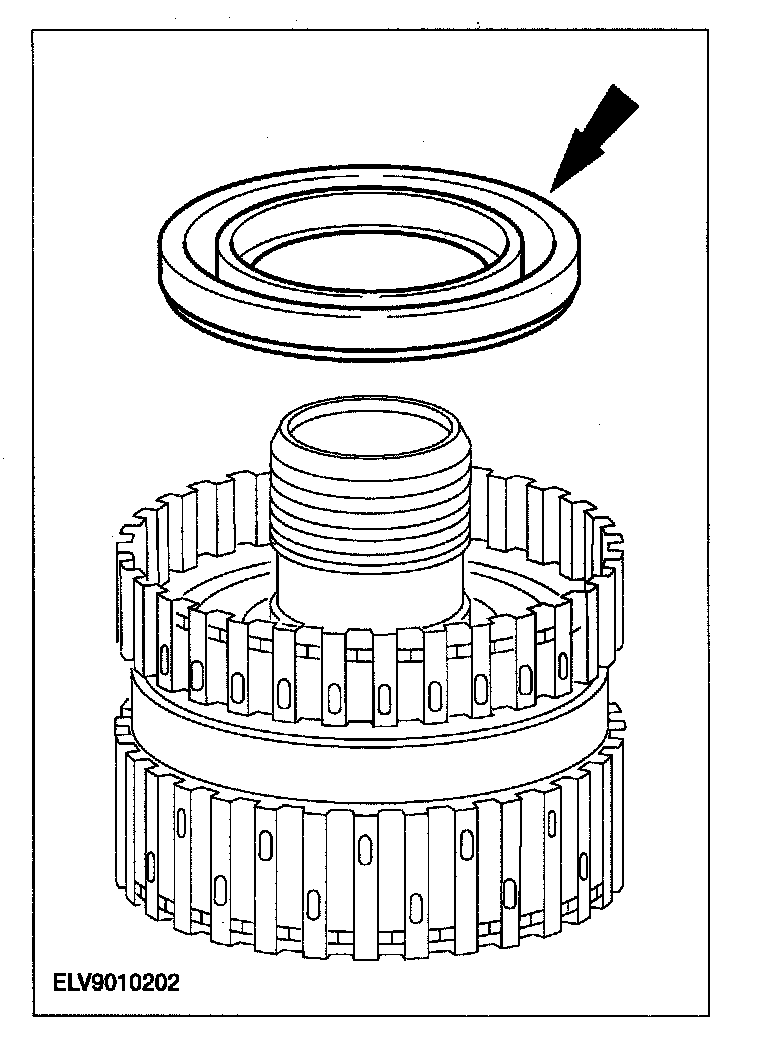 ELV9010202