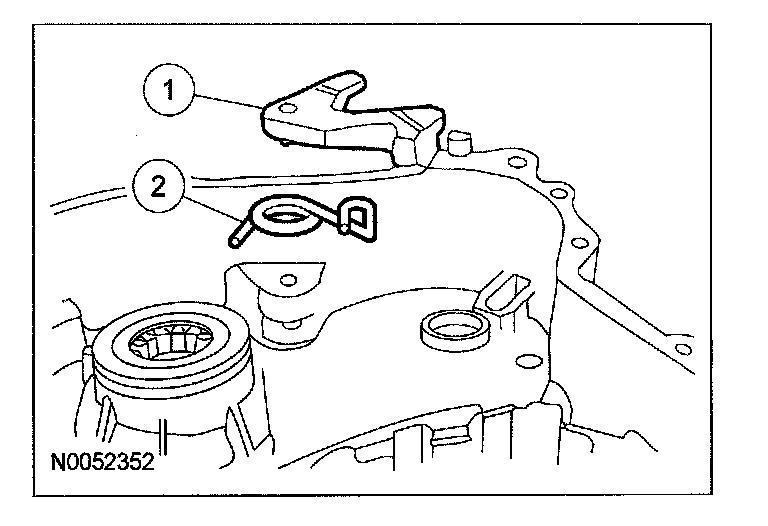 1
2
N0052352