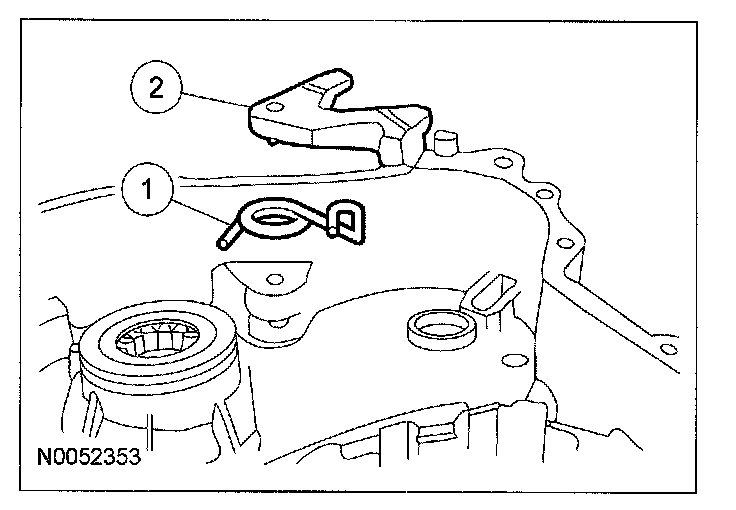 2
1
N0052353