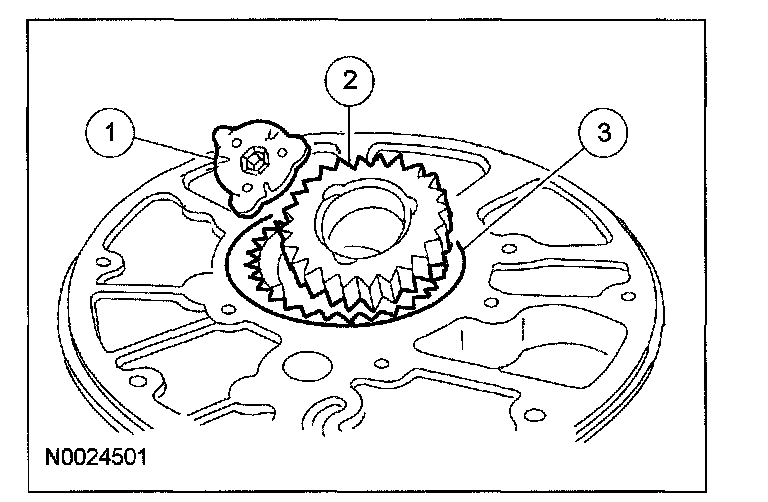 1
2
3
N0024501