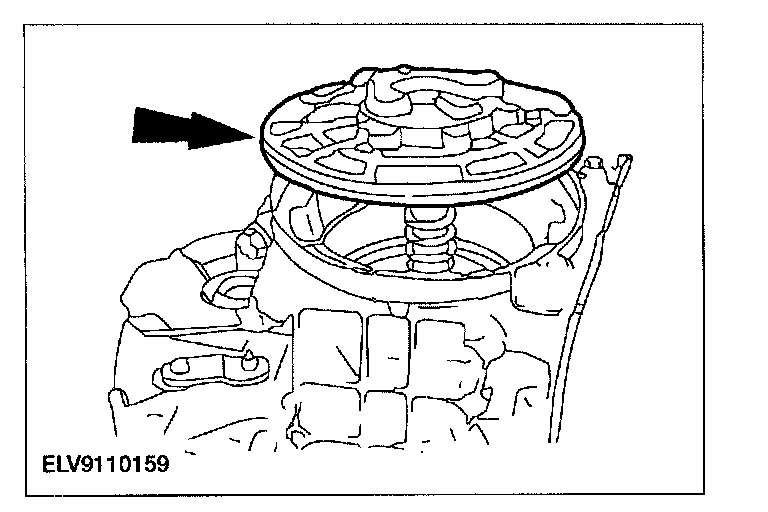 ELV9110159