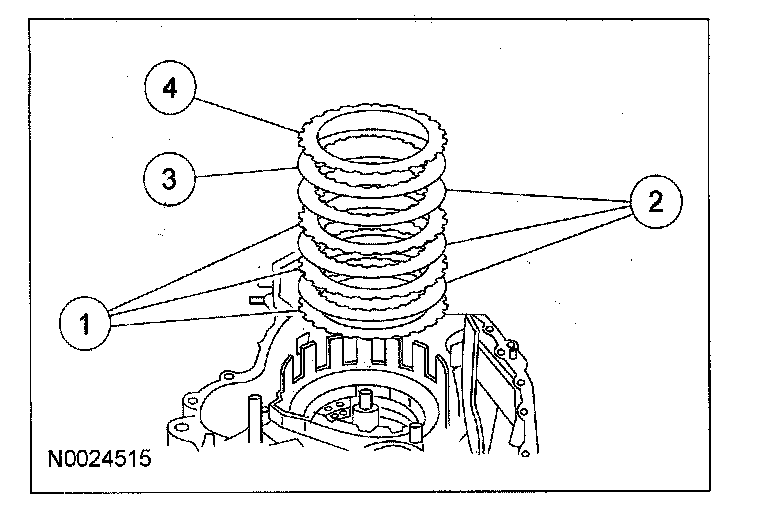 4

3

2

1

N0024515